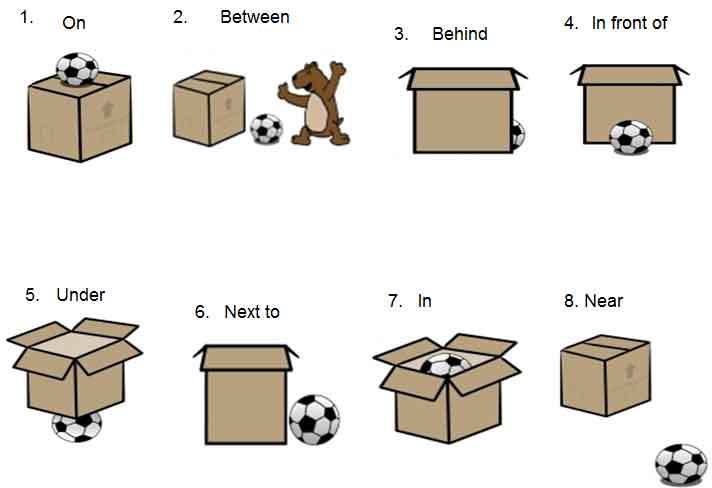 1. On

2. Between

3. Behind

4. In front of

5. Under

6. Next to

7. In

8. Near