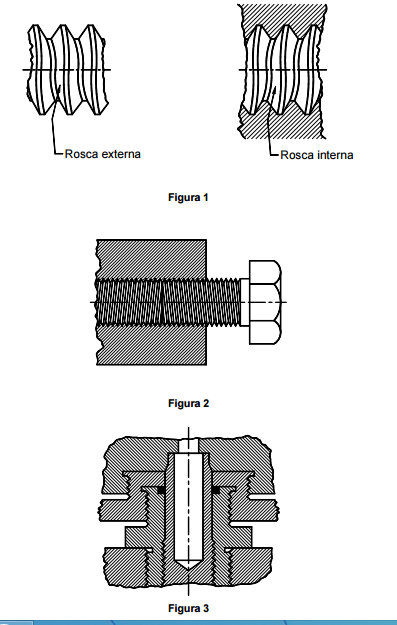 Rosca externa

Rosca interna

Figura 1

Figura 2

Figura 3