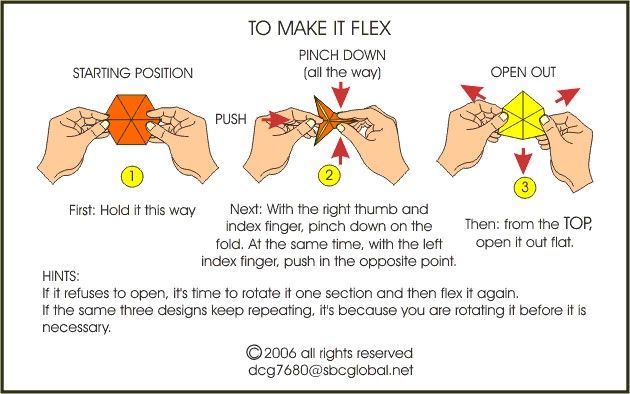 TO MAKE IT FLEX

STARTING POSITION

1

First: Hold it this way

PINCH DOWN
(all the way)

PUSH

2

Next: With the right thumb and index finger, pinch down on the fold. At the same time, with the left index finger, push in the opposite point.

OPEN OUT

3

Then: from the TOP, open it out flat.

HINTS:
If it refuses to open, it's time to rotate it one section and then flex it again.
If the same three designs keep repeating, it's because you are rotating it before it is necessary.

©2006 all rights reserved
dcg7680@sbcglobal.net