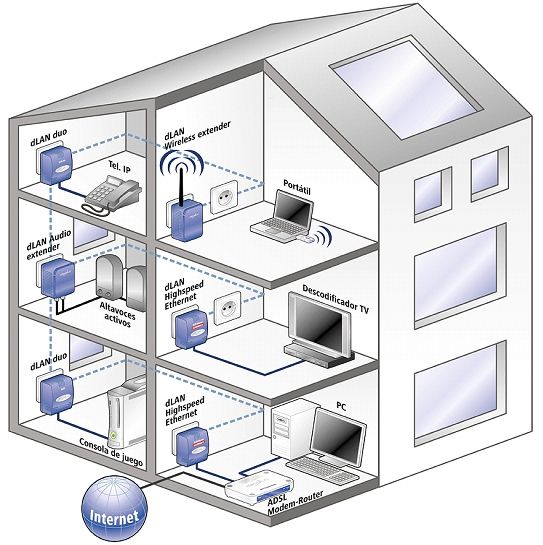 dLAN duo

Tel. IP

dLAN Wireless extender

Portátil

dLAN Audio extender

Altavoces activos

dLAN Highspeed Ethernet

Descodificador TV

dLAN duo

Consola de juego

dLAN Highspeed Ethernet

PC

ADSL Modem-Router

Internet