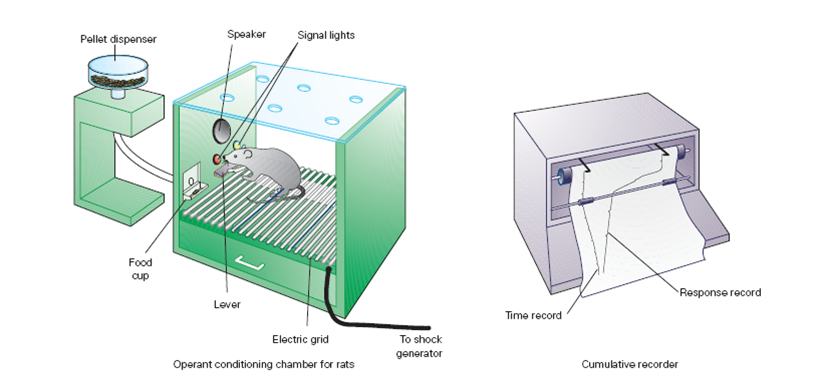 Pellet dispenser

Speaker

Signal lights

Food cup

Lever

Electric grid

To shock generator

Operant conditioning chamber for rats

Response record

Time record

Cumulative recorder