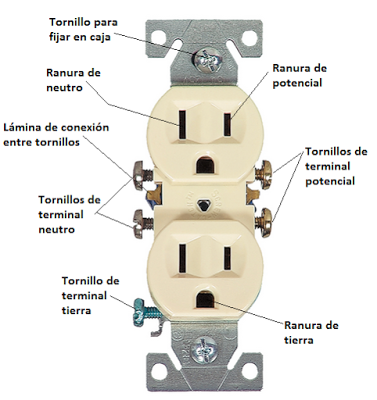 Tornillo para fijar en caja

Ranura de neutro

Ranura de potencial

Lámina de conexión entre tornillos

Tornillos de terminal potencial

Tornillos de terminal neutro

Tornillo de terminal tierra

Ranura de tierra