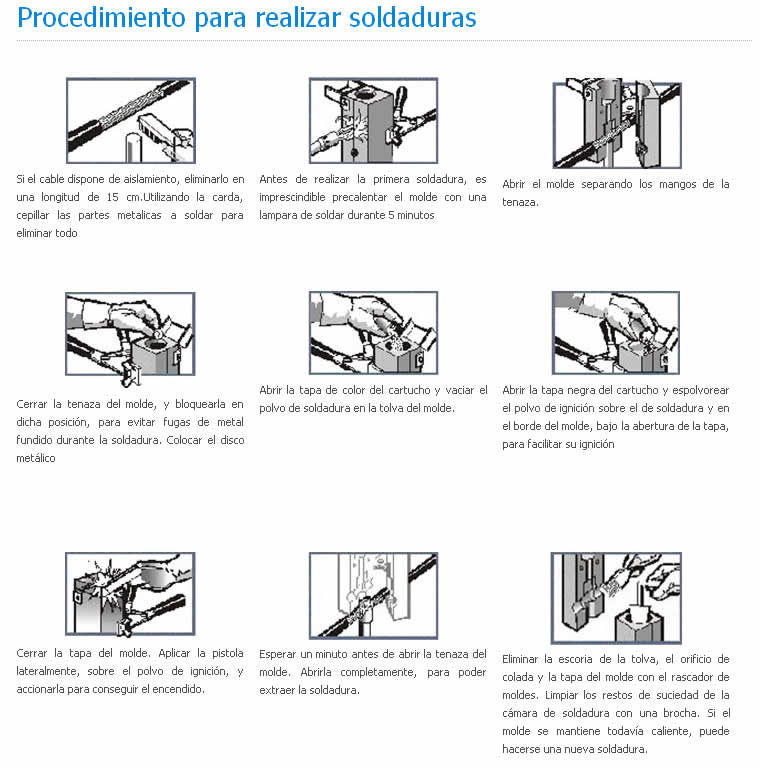 Procedimiento para realizar soldaduras

Si el cable dispone de aislamiento, eliminarlo en una longitud de 15 cm.Utilizando la carda, cepillar las partes metalicas a soldar para eliminar todo

Antes de realizar la primera soldadura, es imprescindible precalentar el molde con una lampara de soldar durante 5 minutos

Abrir el molde separando los mangos de la tenaza.

Cerrar la tenaza del molde, y bloquearla en dicha posición, para evitar fugas de metal fundido durante la soldadura. Colocar el disco metálico

Abrir la tapa de color del cartucho y vaciar el polvo de soldadura en la tolva del molde.

Abrir la tapa negra del cartucho y espolvorear el polvo de ignición sobre el de soldadura y en el borde del molde, bajo la abertura de la tapa, para facilitar su ignición

Cerrar la tapa del molde. Aplicar la pistola lateralmente, sobre el polvo de ignición, y accionarla para conseguir el encendido.

Esperar un minuto antes de abrir la tenaza del molde. Abrirla completamente, para poder extraer la soldadura.

Eliminar la escoria de la tolva, el orificio de colada y la tapa del molde con el rascador de moldes. Limpiar los restos de suciedad de la cámara de soldadura con una brocha. Si el molde se mantiene todavía caliente, puede hacerse una nueva soldadura.