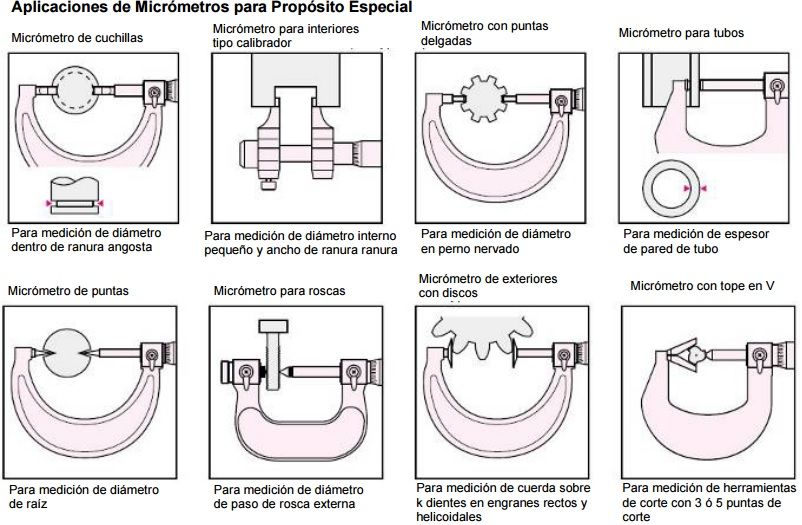 Aplicaciones de Micrómetros para Propósito Especial

Micrómetro de cuchillas

Para medición de diámetro dentro de ranura angosta

Micrómetro para interiores tipo calibrador

Para medición de diámetro interno pequeño y ancho de ranura ranura

Micrómetro con puntas delgadas

Para medición de diámetro en perno nervado

Micrómetro para tubos

Para medición de espesor de pared de tubo

Micrómetro de puntas

Para medición de diámetro de raíz

Micrómetro para roscas

Para medición de diámetro de paso de rosca externa

Micrómetro de exteriores con discos

Para medición de cuerda sobre k dientes en engranes rectos y helicoidales

Micrómetro con tope en V

Para medición de herramientas de corte con 3 ó 5 puntas de corte