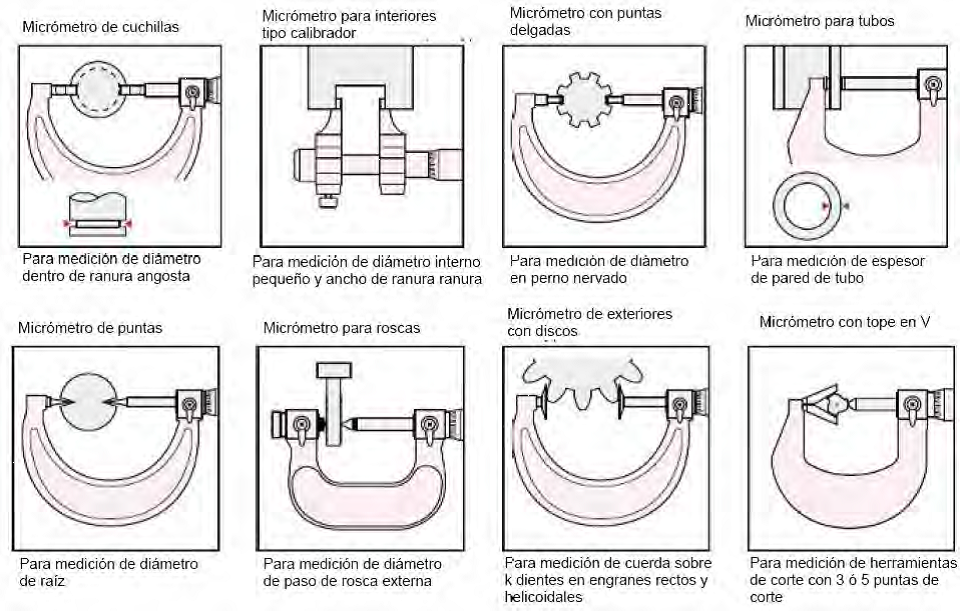 Micrómetro de cuchillas

Para medición de diámetro dentro de ranura angosta

Micrómetro para interiores tipo calibrador

Para medición de diámetro interno pequeño y ancho de ranura ranura

Micrómetro con puntas delgadas

Para medición de diámetro en perno nervado

Micrómetro para tubos

Para medición de espesor de pared de tubo

Micrómetro de puntas

Para medición de diámetro de raíz

Micrómetro para roscas

Para medición de diámetro de paso de rosca externa

Micrómetro de exteriores con discos

Para medición de cuerda sobre k dientes en engranes rectos y helicoidales

Micrómetro con tope en V

Para medición de herramientas de corte con 3 ó 5 puntas de corte