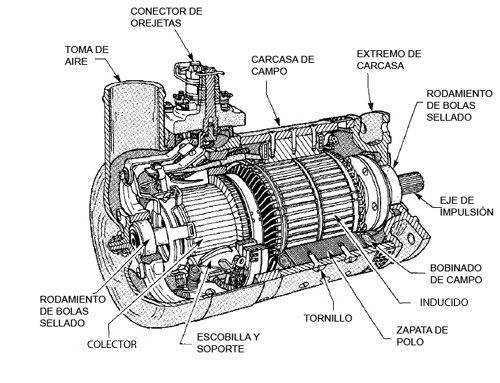 CONECTOR DE OREJETAS

TOMA DE AIRE

CARCASA DE CAMPO

EXTREMO DE CARCASA

RODAMIENTO DE BOLAS SELLADO

EJE DE IMPULSIÓN

BOBINADO DE CAMPO

INDUCIDO

ZAPATA DE POLO

TORNILLO

ESCOBILLA Y SOPORTE

COLECTOR

RODAMIENTO DE BOLAS SELLADO