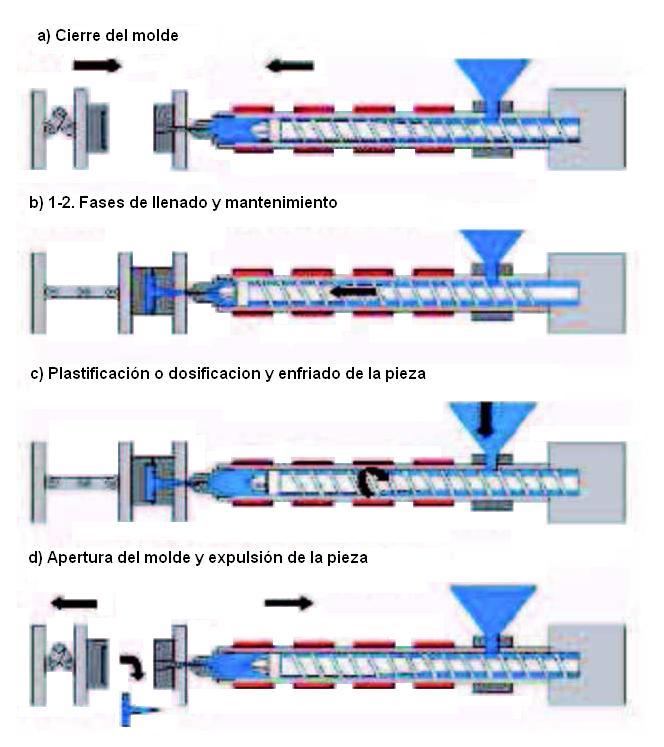 a) Cierre del molde

b) 1-2. Fases de llenado y mantenimiento

c) Plastificación o dosificacion y enfriado de la pieza

d) Apertura del molde y expulsión de la pieza