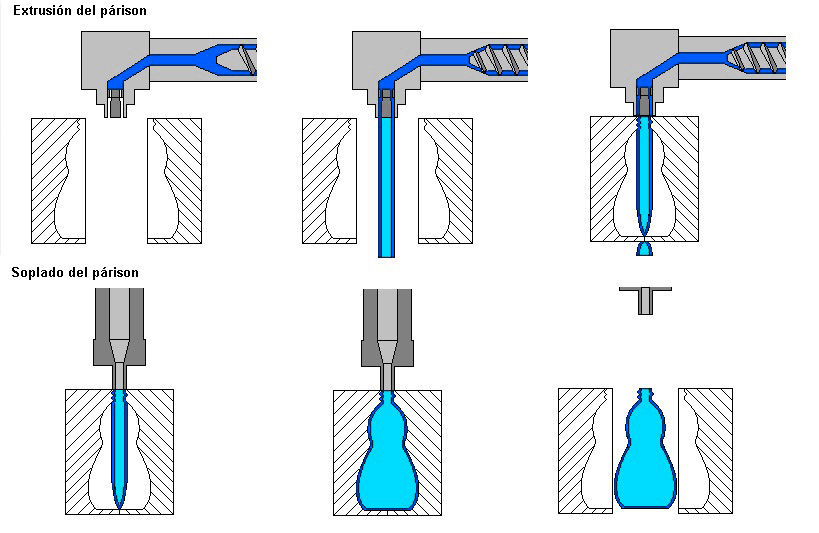 Extrusión del párison

Soplado del párison