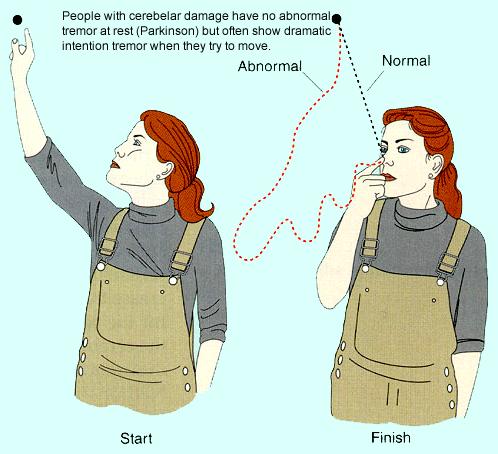 People with cerebelar damage have no abnormal tremor at rest (Parkinson) but often show dramatic intention tremor when they try to move.

Abnormal

Normal

Start

Finish