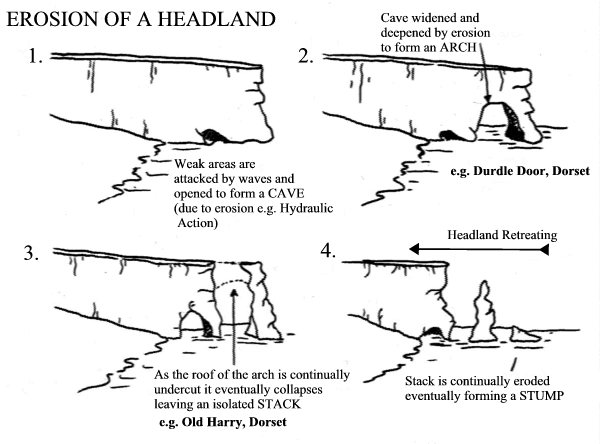 EROSION OF A HEADLAND

1.

Weak areas are attacked by waves and opened to form a CAVE (due to erosion e.g. Hydraulic Action)

2.

Cave widened and deepened by erosion to form an ARCH

e.g. Durdle Door, Dorset

3.

As the roof of the arch is continually undercut it eventually collapses leaving an isolated STACK

e.g. Old Harry, Dorset

4.

Headland Retreating

Stack is continually eroded eventually forming a STUMP