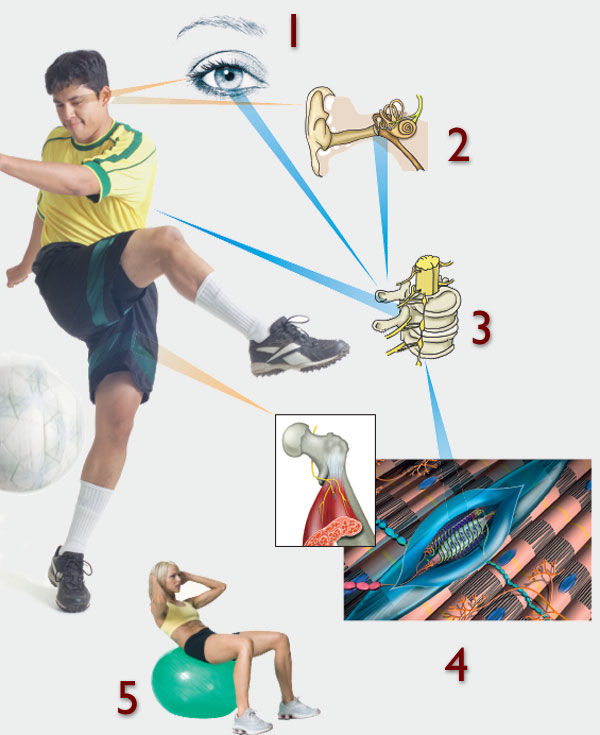 1
2
3
4
5