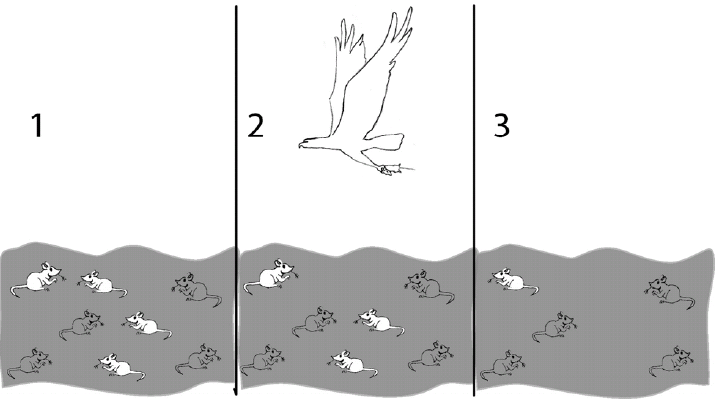 1

2

3