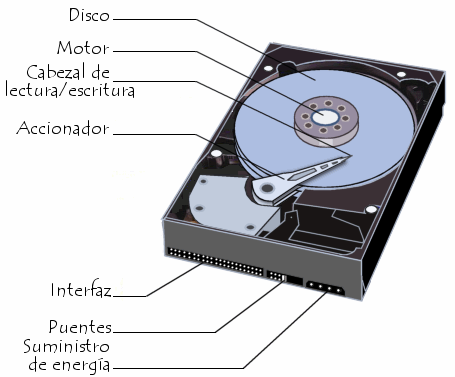 Disco
Motor
Cabezal de lectura/escritura
Accionador
Interfaz
Puentes
Suministro de energía