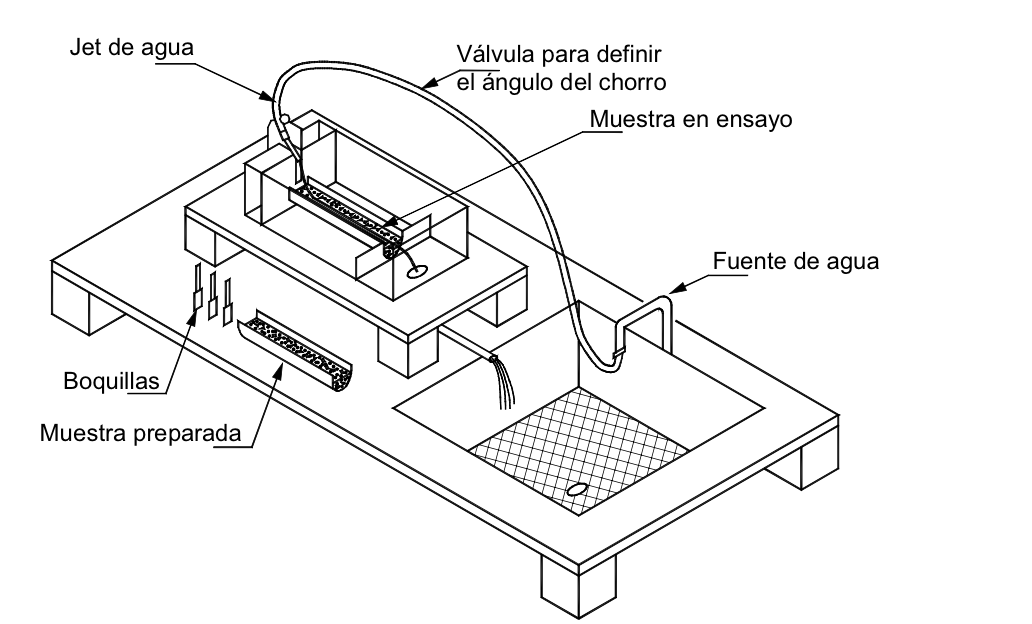 Jet de agua

Válvula para definir el ángulo del chorro

Muestra en ensayo

Fuente de agua

Boquillas

Muestra preparada