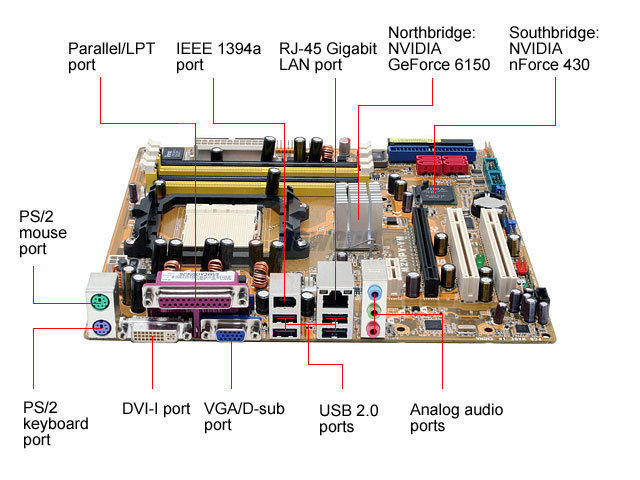 Parallel/LPT port

IEEE 1394a port

RJ-45 Gigabit LAN port

Northbridge: NVIDIA GeForce 6150

Southbridge: NVIDIA nForce 430

PS/2 mouse port

PS/2 keyboard port

DVI-I port

VGA/D-sub port

USB 2.0 ports

Analog audio ports