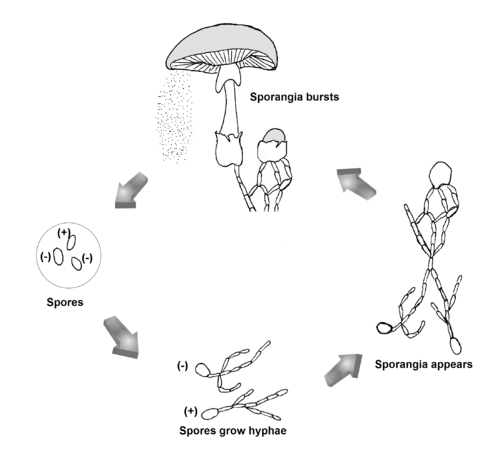 Sporangia bursts

(+)
(-)
(-)

Spores

(-)
(+)
Spores grow hyphae

Sporangia appears