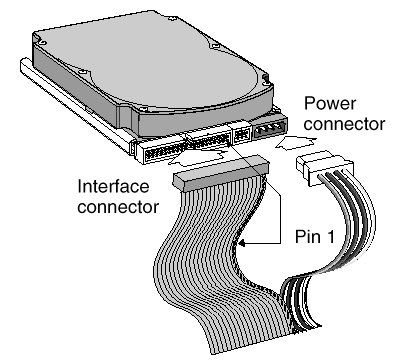 Power connector

Interface connector

Pin 1