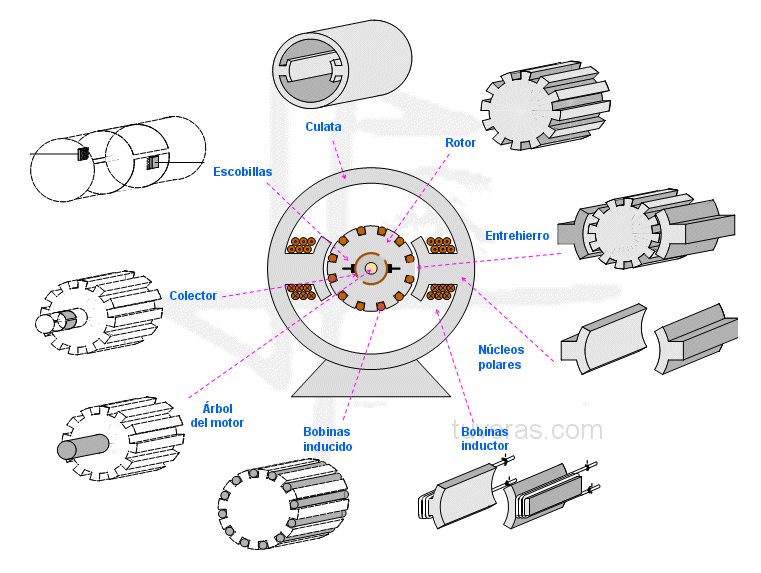 Culata

Rotor

Escobillas

Entrehierro

Colector

Núcleos polares

Árbol del motor

Bobinas inducido

Bobinas inductor

tuveras.com