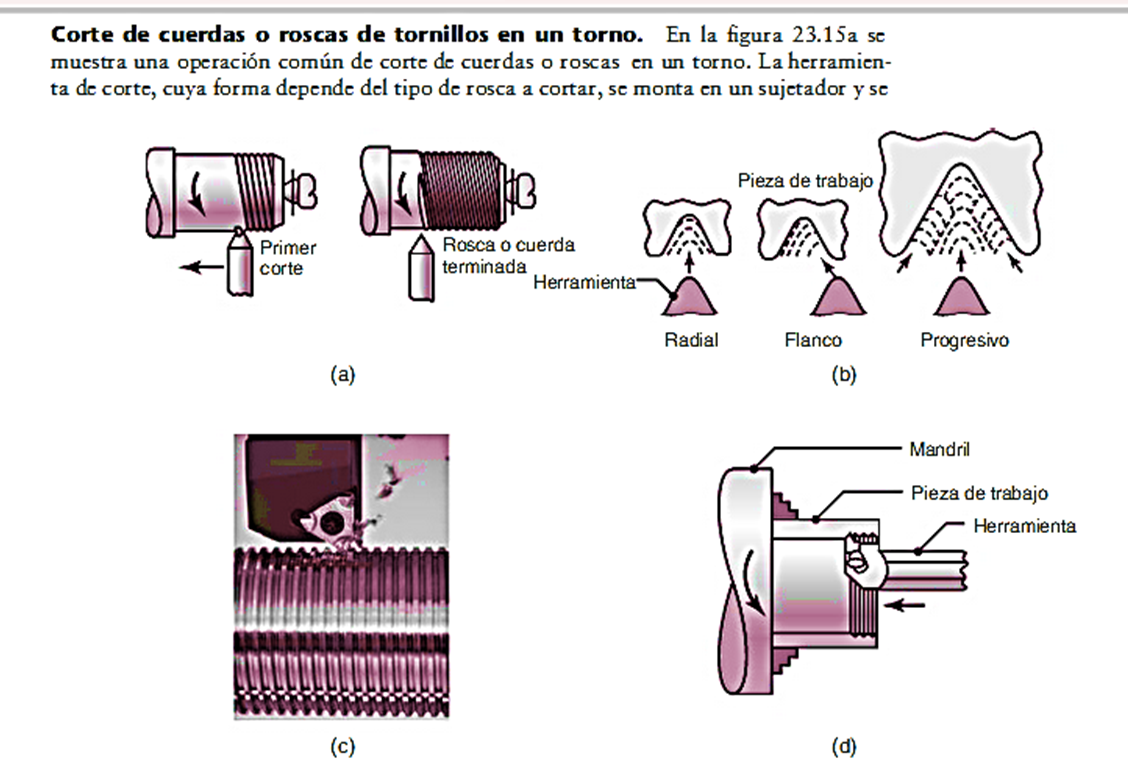 **Corte de cuerdas o roscas de tornillos en un torno.** En la figura 23.15a se muestra una operación común de corte de cuerdas o roscas en un torno. La herramienta de corte, cuya forma depende del tipo de rosca a cortar, se monta en un sujetador y se

Primer corte

Rosca o cuerda terminada

(a)

Pieza de trabajo

Herramienta

Radial

Flanco

Progresivo

(b)

(c)

Mandril

Pieza de trabajo

Herramienta

(d)