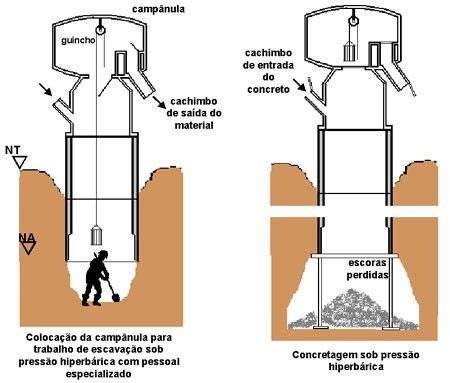 campânula

guincho

cachimbo de saída do material

NT

NA

Colocação da campânula para trabalho de escavação sob pressão hiperbárica com pessoal especializado

cachimbo de entrada do concreto

escoras perdidas

Concretagem sob pressão hiperbárica