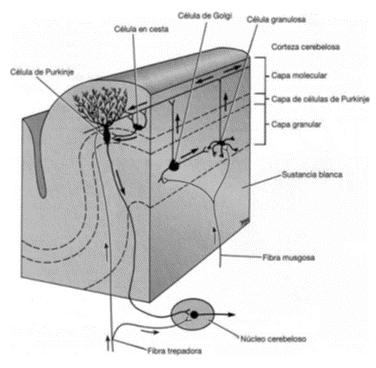 Célula de Golgi
Célula granulosa
Célula en cesta
Corteza cerebelosa
Célula de Purkinje
Capa molecular
Capa de células de Purkinje
Capa granular
Sustancia blanca
Fibra musgosa
Núcleo cerebeloso
Fibra trepadora