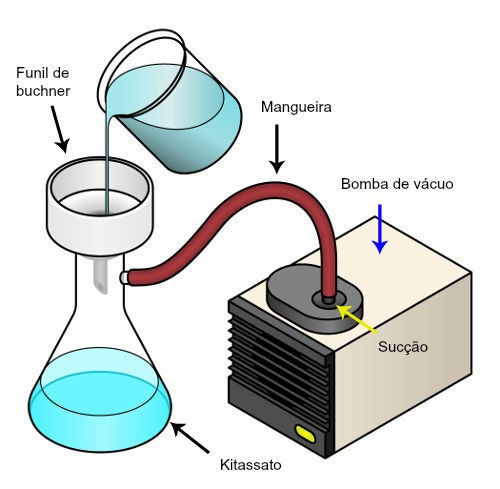 Funil de buchner

Mangueira

Bomba de vácuo

Sucção

Kitassato