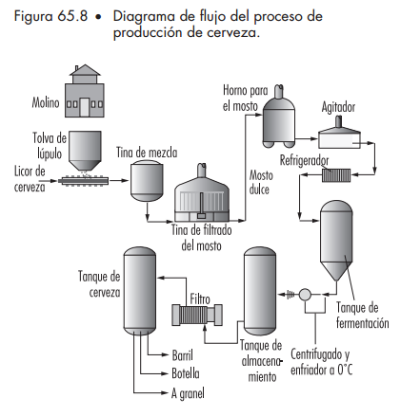 Figura 65.8 • Diagrama de flujo del proceso de producción de cerveza.

Molino

Tolva de lúpulo

Licor de cerveza

Tina de mezcla

Tina de filtrado del mosto

Mosto dulce

Horno para el mosto

Agitador

Refrigerador

Tanque de fermentación

Centrifugado y enfriador a 0°C

Tanque de almacenamiento

Filtro

Tanque de cerveza

Barril

Botella

A granel