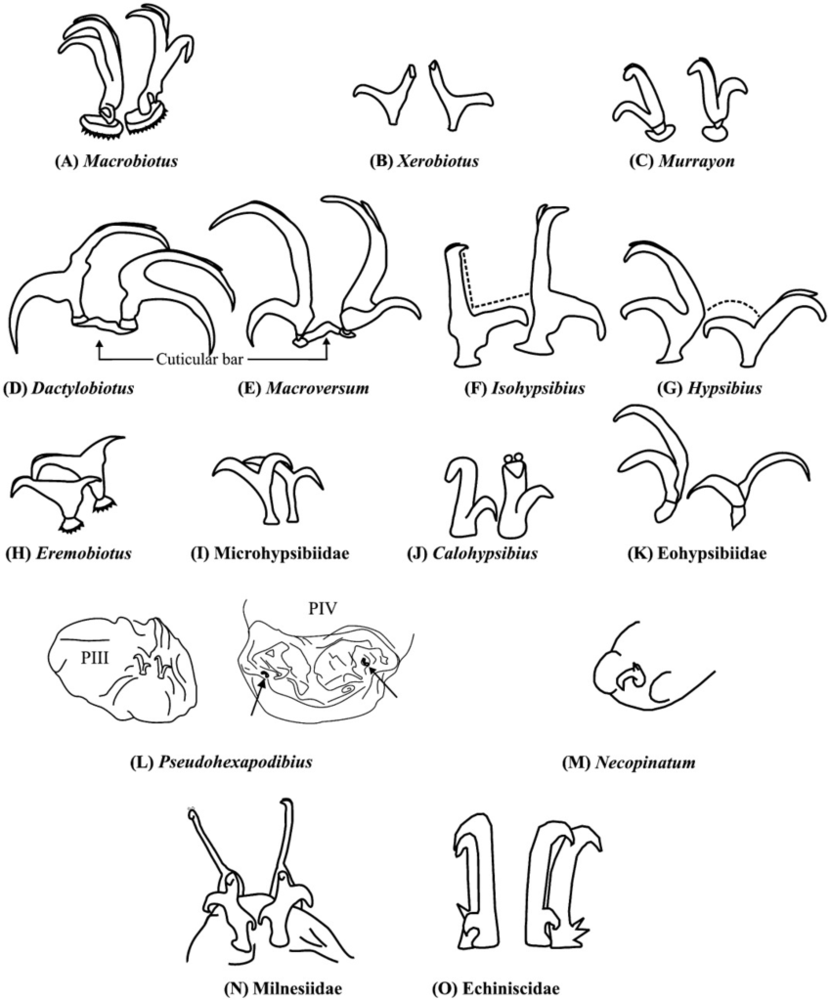 (A) Macrobiotus

(B) Xerobiotus

(C) Murrayon

Cuticular bar

(D) Dactylobiotus

(E) Macroversum

(F) Isohypsibius

(G) Hypsibius

(H) Eremobiotus

(I) Microhypsibiidae

(J) Calohypsibius

(K) Eohypsibiidae

PIII

PIV

(L) Pseudohexapodibius

(M) Necopinatum

(N) Milnesiidae

(O) Echiniscidae