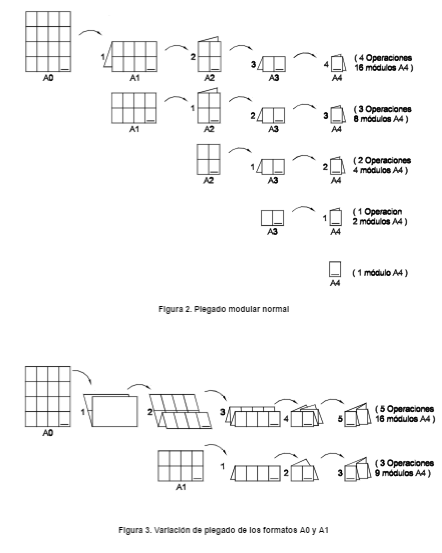 A0

1
A1

2
A2

3
A3

4
A4

( 4 Operaciones 16 módulos A4 )

A1

1
A2

2
A3

3
A4

( 3 Operaciones 8 módulos A4 )

A2

1
A3

2
A4

( 2 Operaciones 4 módulos A4 )

A3

1
A4

( 1 Operacion 2 módulos A4 )

A4

( 1 módulo A4 )

Figura 2. Plegado modular normal

A0

1

2

3

4

5

( 5 Operaciones 16 módulos A4 )

A1

1

2

3

( 3 Operaciones 9 módulos A4 )

Figura 3. Variación de plegado de los formatos A0 y A1