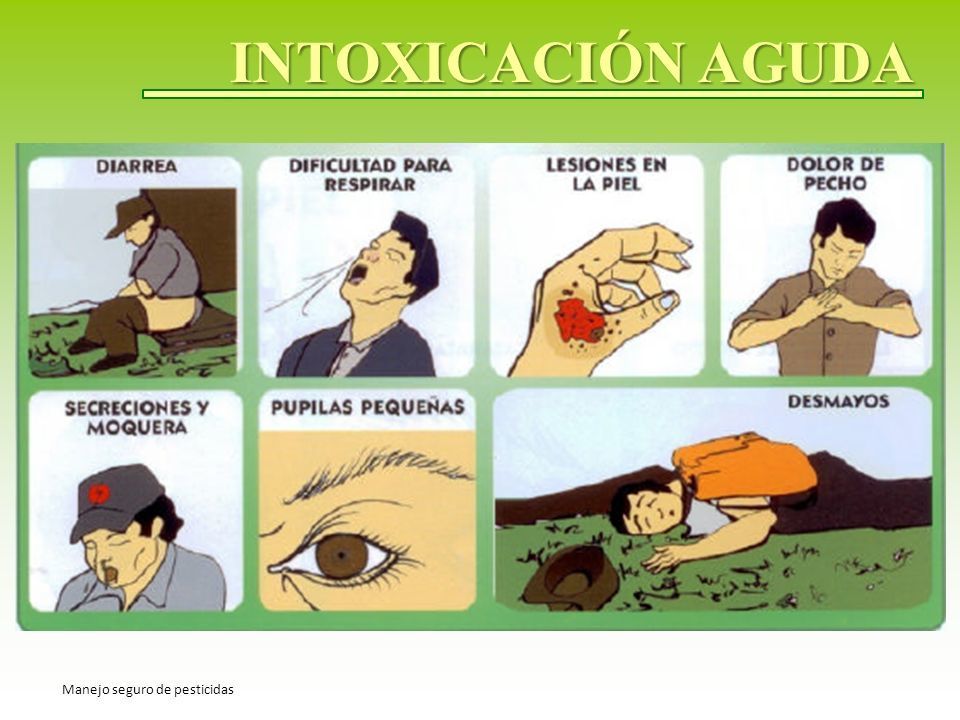 INTOXICACIÓN AGUDA

DIARREA

DIFICULTAD PARA RESPIRAR

LESIONES EN LA PIEL

DOLOR DE PECHO

SECRECIONES Y MOQUERA

PUPILAS PEQUEÑAS

DESMAYOS

Manejo seguro de pesticidas