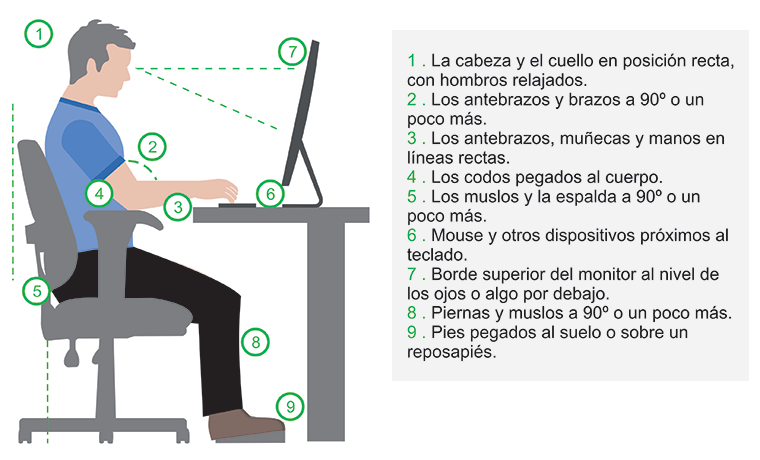 1
7
2
4
3
6
5
8
9

1 . La cabeza y el cuello en posición recta, con hombros relajados.
2 . Los antebrazos y brazos a 90º o un poco más.
3 . Los antebrazos, muñecas y manos en líneas rectas.
4 . Los codos pegados al cuerpo.
5 . Los muslos y la espalda a 90º o un poco más.
6 . Mouse y otros dispositivos próximos al teclado.
7 . Borde superior del monitor al nivel de los ojos o algo por debajo.
8 . Piernas y muslos a 90º o un poco más.
9 . Pies pegados al suelo o sobre un reposapiés.