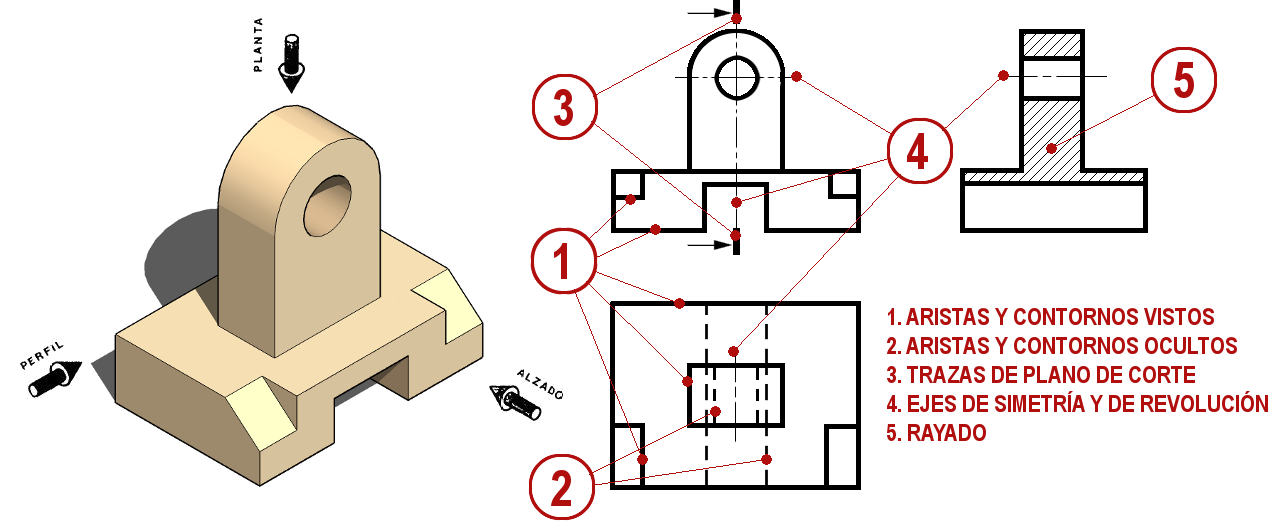 PLANTA

PERFIL

ALZADO

3

4

5

1

2

1. ARISTAS Y CONTORNOS VISTOS
2. ARISTAS Y CONTORNOS OCULTOS
3. TRAZAS DE PLANO DE CORTE
4. EJES DE SIMETRÍA Y DE REVOLUCIÓN
5. RAYADO