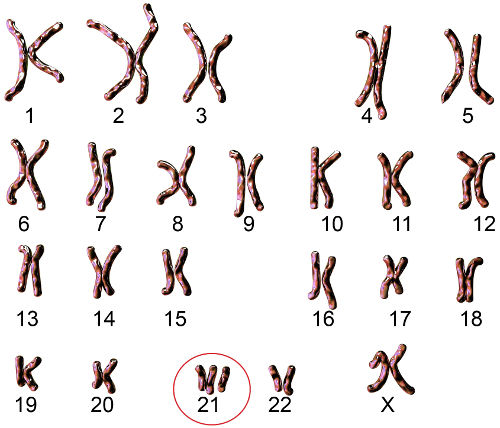 1 2 3 4 5

6 7 8 9 10 11 12

13 14 15 16 17 18

19 20 21 22 X