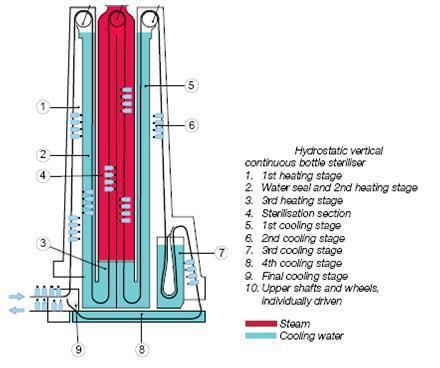 1
2
4
3
5
6
7
9
8

Hydrostatic vertical continuous bottle steriliser
1. 1st heating stage
2. Water seal and 2nd heating stage
3. 3rd heating stage
4. Sterilisation section
5. 1st cooling stage
6. 2nd cooling stage
7. 3rd cooling stage
8. 4th cooling stage
9. Final cooling stage
10. Upper shafts and wheels, individually driven

Steam
Cooling water