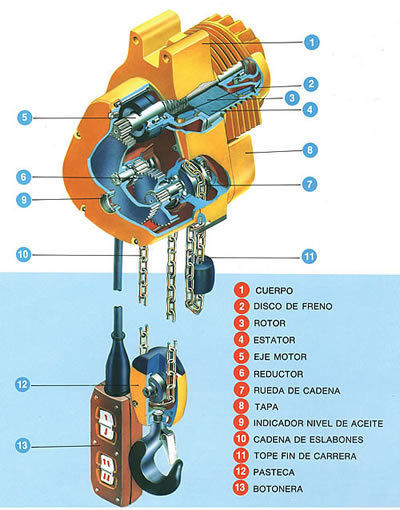 1
2
3
4
5
8
6
7
9
10
11
12
13

1 CUERPO
2 DISCO DE FRENO
3 ROTOR
4 ESTATOR
5 EJE MOTOR
6 REDUCTOR
7 RUEDA DE CADENA
8 TAPA
9 INDICADOR NIVEL DE ACEITE
10 CADENA DE ESLABONES
11 TOPE FIN DE CARRERA
12 PASTECA
13 BOTONERA