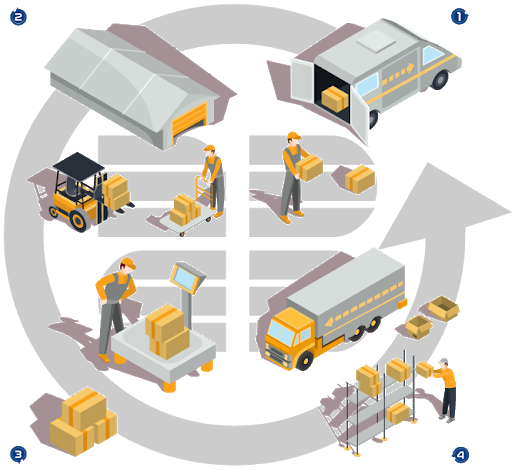 2

1

3

4