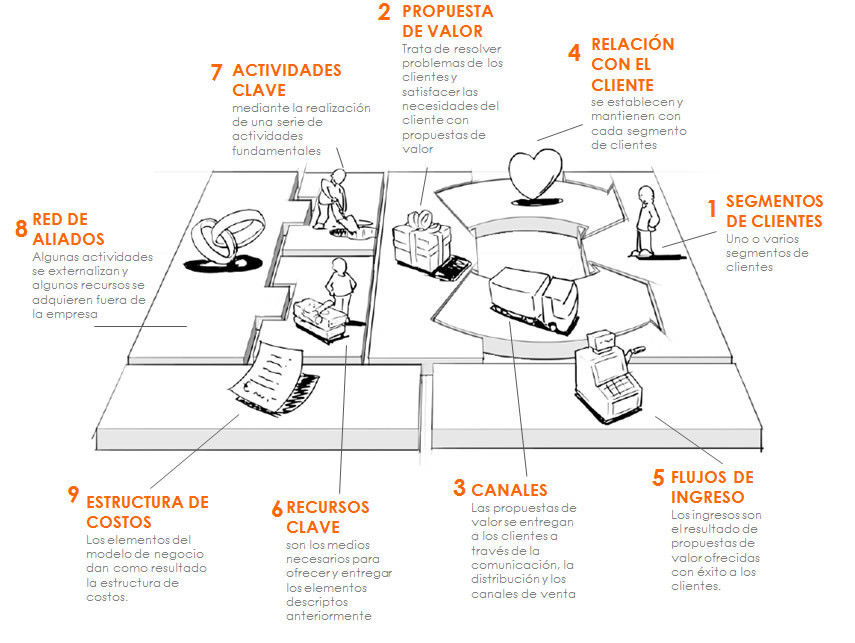 2 PROPUESTA DE VALOR
Trata de resolver problemas de los clientes y satisfacer las necesidades del cliente con propuestas de valor

7 ACTIVIDADES CLAVE
mediante la realización de una serie de actividades fundamentales

4 RELACIÓN CON EL CLIENTE
se establecen y mantienen con cada segmento de clientes

8 RED DE ALIADOS
Algunas actividades se externalizan y algunos recursos se adquieren fuera de la empresa

1 SEGMENTOS DE CLIENTES
Uno o varios segmentos de clientes

9 ESTRUCTURA DE COSTOS
Los elementos del modelo de negocio dan como resultado la estructura de costos.

6 RECURSOS CLAVE
son los medios necesarios para ofrecer y entregar los elementos descriptos anteriormente

3 CANALES
Las propuestas de valor se entregan a los clientes a través de la comunicación, la distribución y los canales de venta

5 FLUJOS DE INGRESO
Los ingresos son el resultado de propuestas de valor ofrecidas con éxito a los clientes.