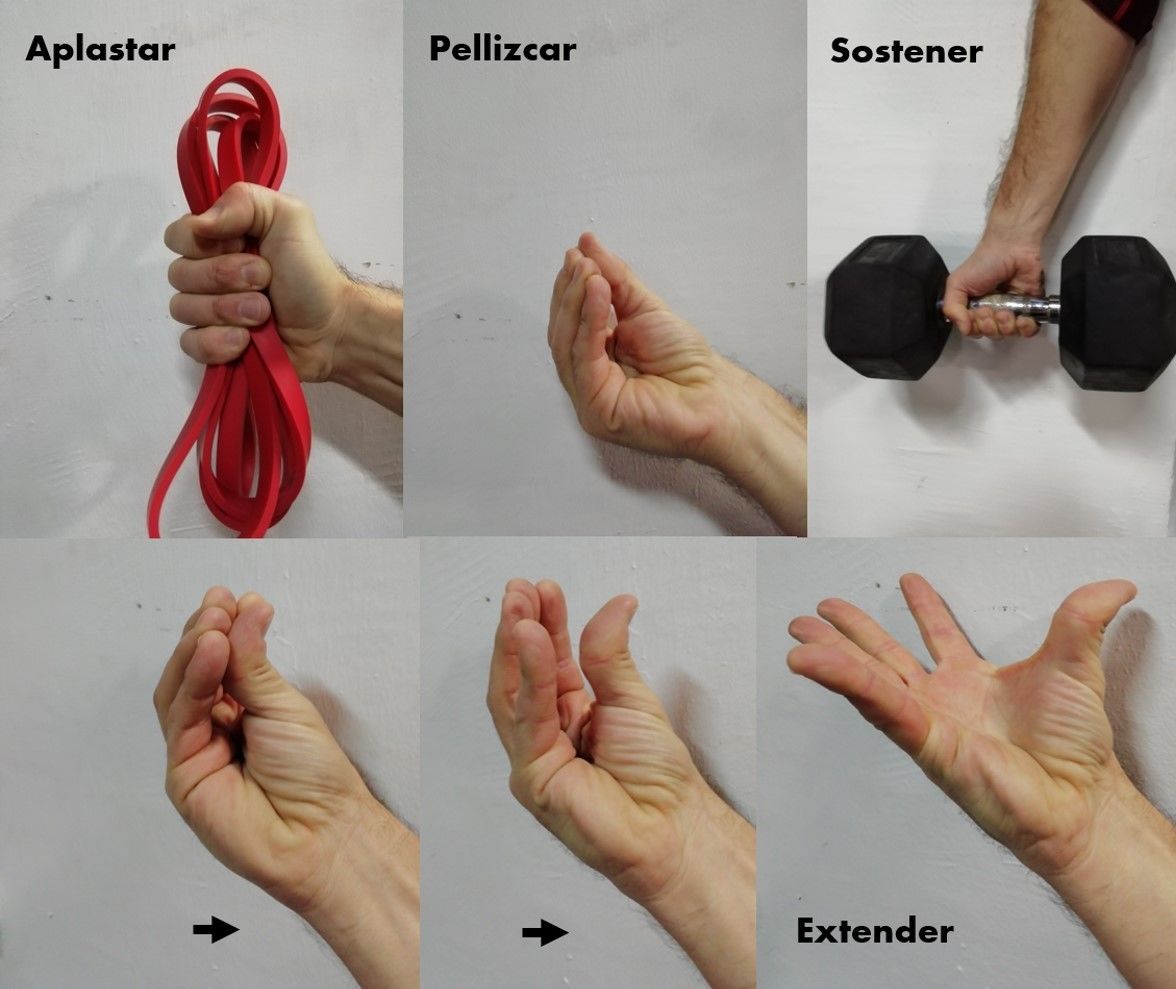 Aplastar

Pellizcar

Sostener

→

→

Extender