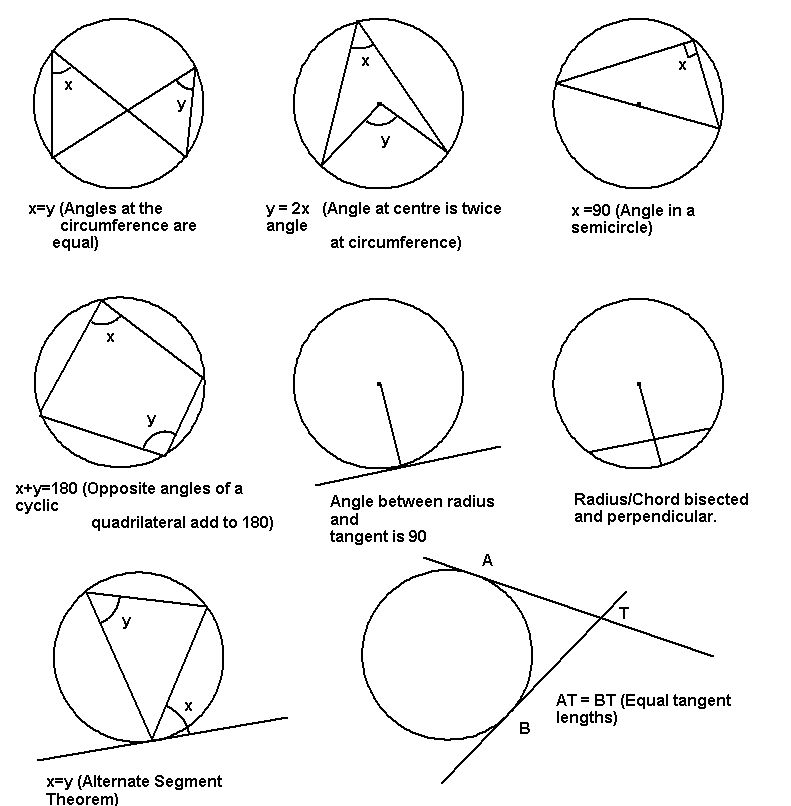 x

y

x=y (Angles at the circumference are equal)

x

y

y = 2x (Angle at centre is twice angle at circumference)

x

x =90 (Angle in a semicircle)

x

y

x+y=180 (Opposite angles of a cyclic quadrilateral add to 180)

Angle between radius and tangent is 90

Radius/Chord bisected and perpendicular.

y

x

x=y (Alternate Segment Theorem)

A

T

B

AT = BT (Equal tangent lengths)