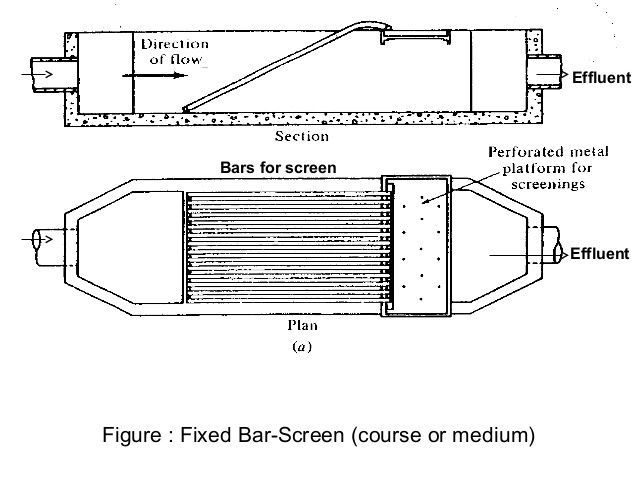 Direction of flow

Effluent

Section

Bars for screen

Perforated metal platform for screenings

Effluent

Plan

(a)

Figure : Fixed Bar-Screen (course or medium)