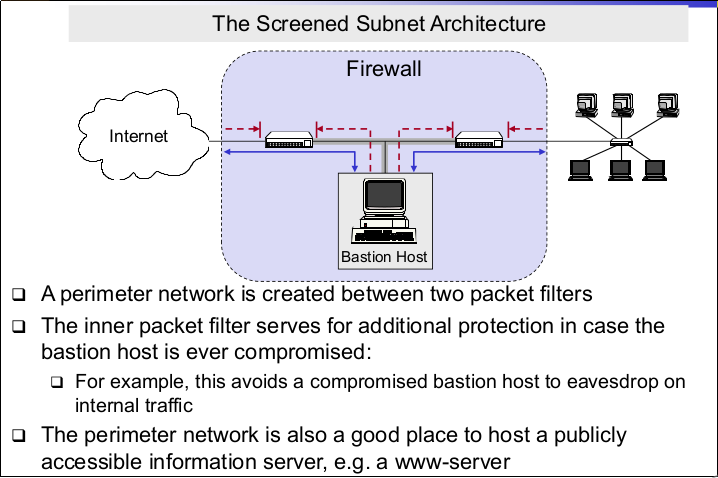 The Screened Subnet Architecture

Firewall

Internet

Bastion Host

❑ A perimeter network is created between two packet filters

❑ The inner packet filter serves for additional protection in case the bastion host is ever compromised:

❑ For example, this avoids a compromised bastion host to eavesdrop on internal traffic

❑ The perimeter network is also a good place to host a publicly accessible information server, e.g. a www-server