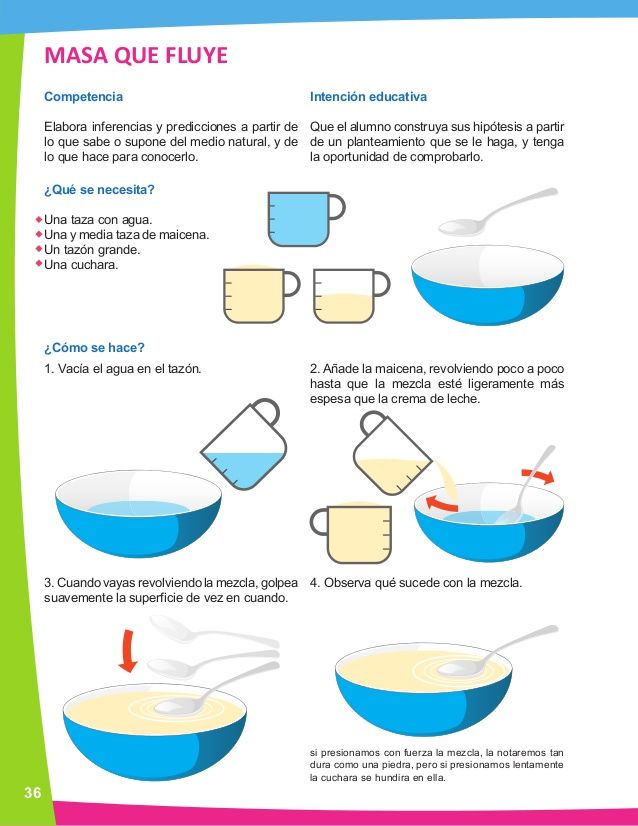 MASA QUE FLUYE

Competencia

Elabora inferencias y predicciones a partir de lo que sabe o supone del medio natural, y de lo que hace para conocerlo.

Intención educativa

Que el alumno construya sus hipótesis a partir de un planteamiento que se le haga, y tenga la oportunidad de comprobarlo.

¿Qué se necesita?

Una taza con agua.
Una y media taza de maicena.
Un tazón grande.
Una cuchara.

¿Cómo se hace?

1. Vacía el agua en el tazón.

2. Añade la maicena, revolviendo poco a poco hasta que la mezcla esté ligeramente más espesa que la crema de leche.

3. Cuando vayas revolviendo la mezcla, golpea suavemente la superficie de vez en cuando.

4. Observa qué sucede con la mezcla.

si presionamos con fuerza la mezcla, la notaremos tan dura como una piedra, pero si presionamos lentamente la cuchara se hundira en ella.

36