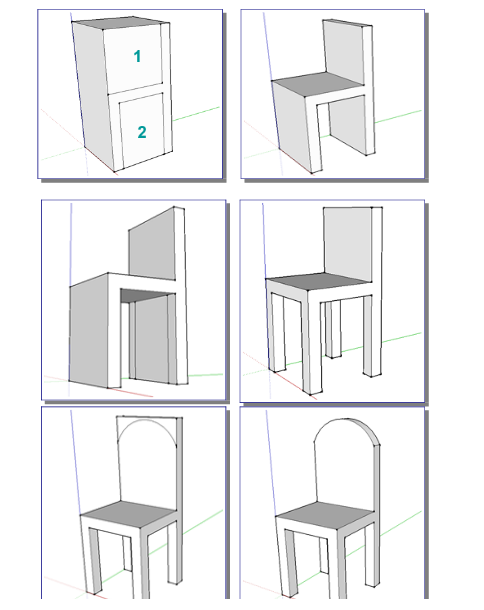 1
2