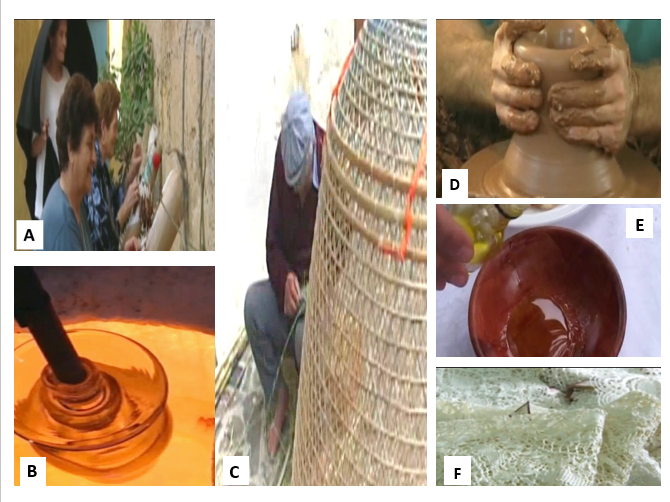 A

B

C

D

E

F