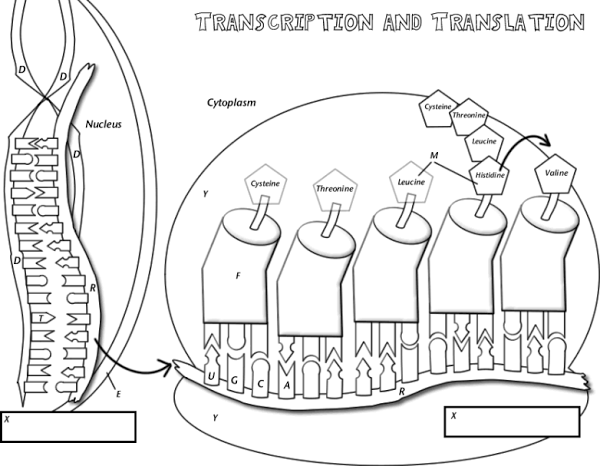 TRANSCRIPTION AND TRANSLATION

D
D
Nucleus
D
D
R
T
E
X

Cytoplasm

Cysteine
Threonine
Leucine
M
Histidine
Valine

Y

Cysteine
Threonine
Leucine

F

U
G
C
A
R

Y
X