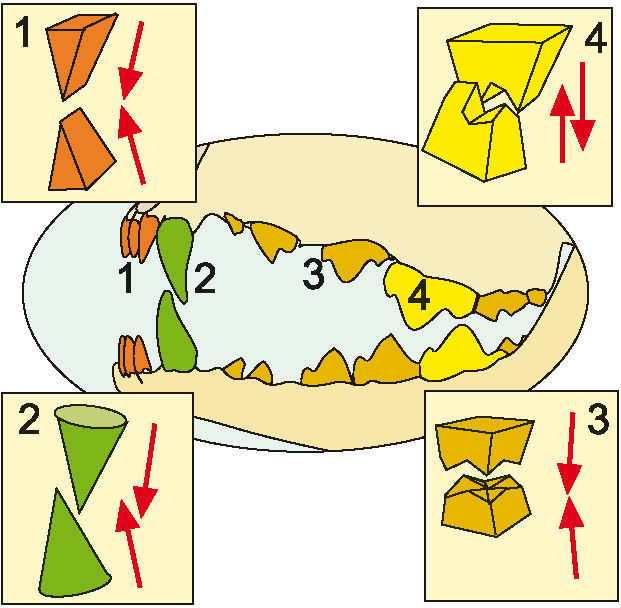 1
4
1
2
3
4
2
3