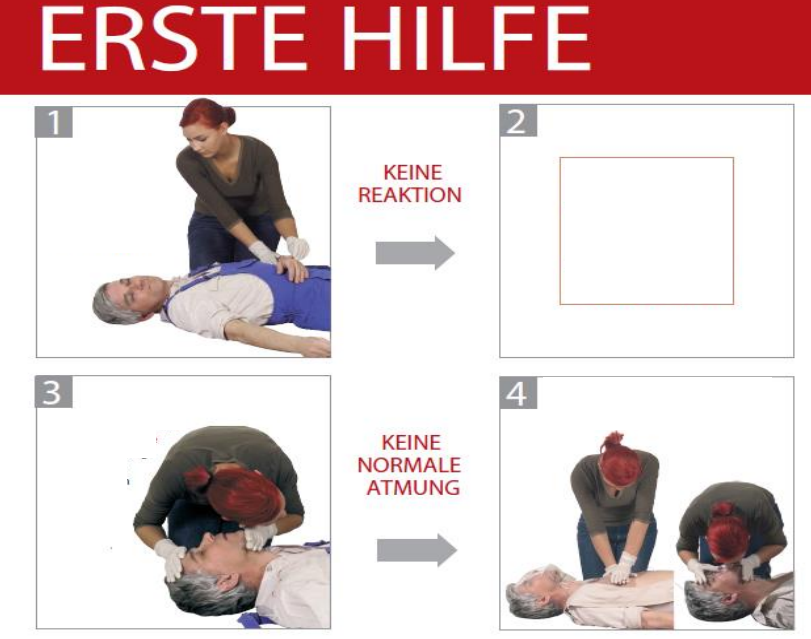 ERSTE HILFE

1

KEINE REAKTION

2

3

KEINE NORMALE ATMUNG

4