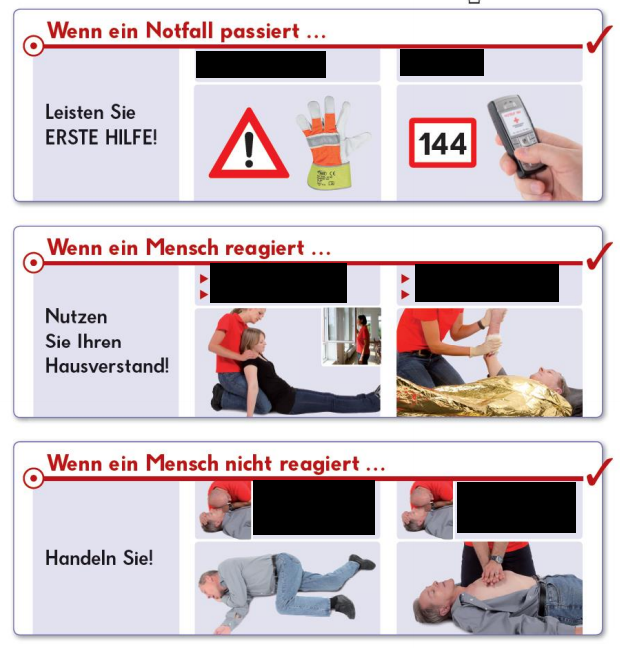 Wenn ein Notfall passiert …

Leisten Sie ERSTE HILFE!

144

Wenn ein Mensch reagiert …

Nutzen Sie Ihren Hausverstand!

Wenn ein Mensch nicht reagiert …

Handeln Sie!