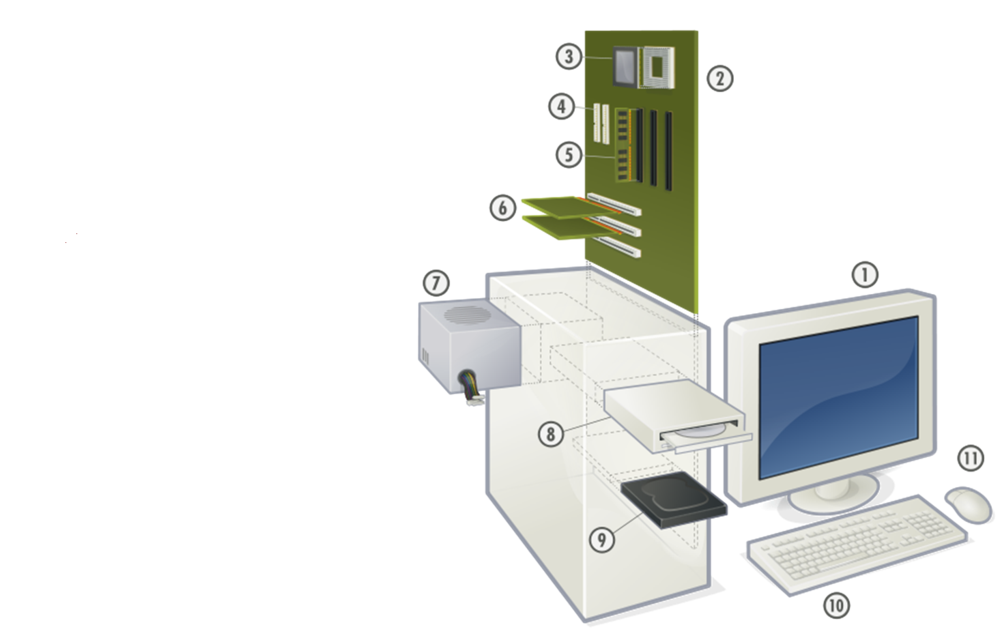 3
2
4
5
6
7
1
8
11
9
10