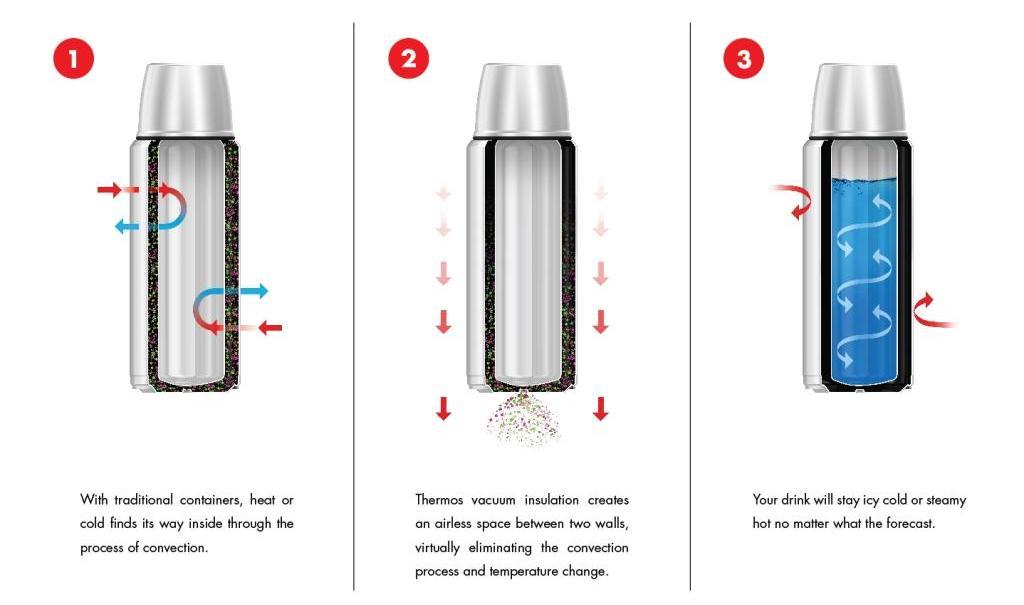 1

With traditional containers, heat or cold finds its way inside through the process of convection.

2

Thermos vacuum insulation creates an airless space between two walls, virtually eliminating the convection process and temperature change.

3

Your drink will stay icy cold or steamy hot no matter what the forecast.